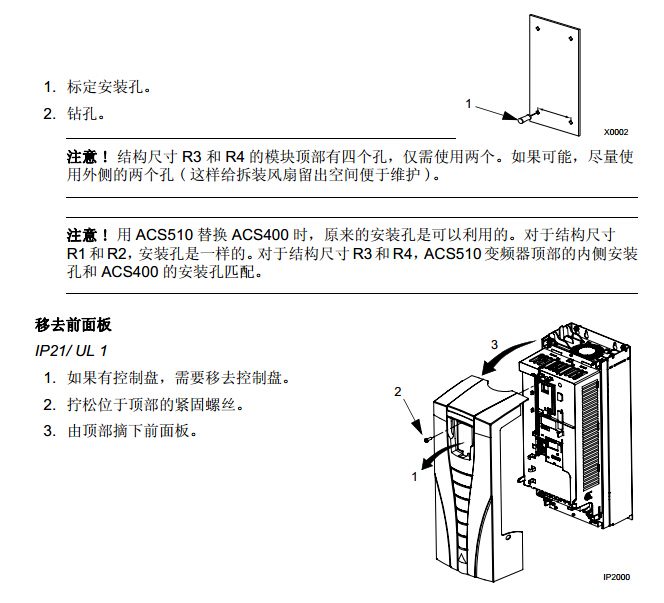 1. 标定安装孔。

2. 钻孔。

1

X0002

注意！结构尺寸 R3 和 R4 的模块顶部有四个孔，仅需使用两个。如果可能，尽量使用外侧的两个孔（这样给拆装风扇留出空间便于维护）。

注意！用 ACS510 替换 ACS400 时，原来的安装孔是可以利用的。对于结构尺寸 R1 和 R2，安装孔是一样的。对于结构尺寸 R3 和 R4，ACS510 变频器顶部的内侧安装孔和 ACS400 的安装孔匹配。

移去前面板

IP21/ UL 1

1. 如果有控制盘，需要移去控制盘。

2. 拧松位于顶部的紧固螺丝。

3. 由顶部摘下前面板。

3

2

1

IP2000